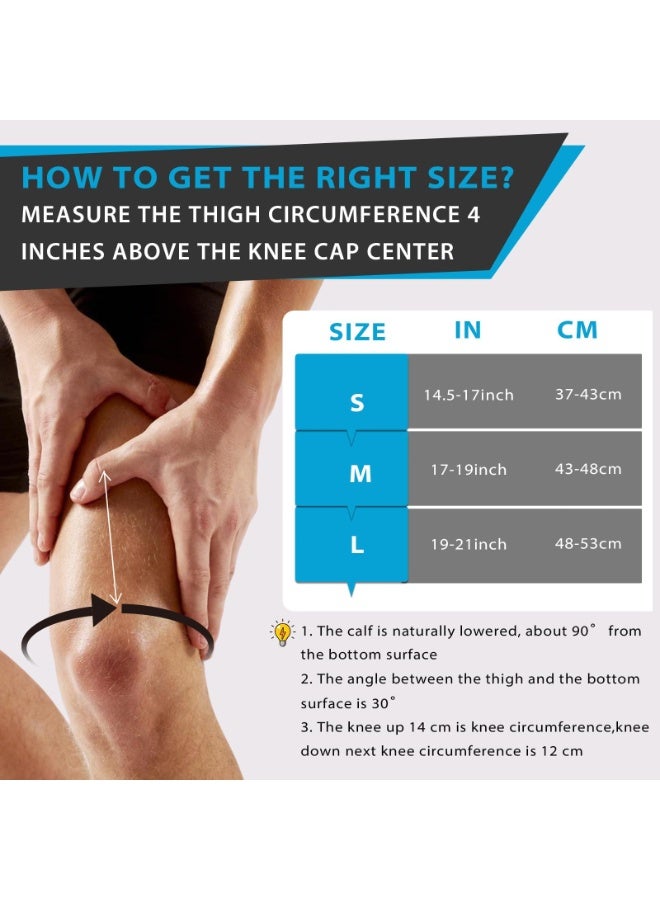 HOW TO GET THE RIGHT SIZE?
MEASURE THE THIGH CIRCUMFERENCE 4 INCHES ABOVE THE KNEE CAP CENTER

| SIZE | IN | CM |
|---|---|---|
| S | 14.5-17inch | 37-43cm |
| M | 17-19inch | 43-48cm |
| L | 19-21inch | 48-53cm |

1. The calf is naturally lowered, about 90° from the bottom surface
2. The angle between the thigh and the bottom surface is 30°
3. The knee up 14 cm is knee circumference,knee down next knee circumference is 12 cm